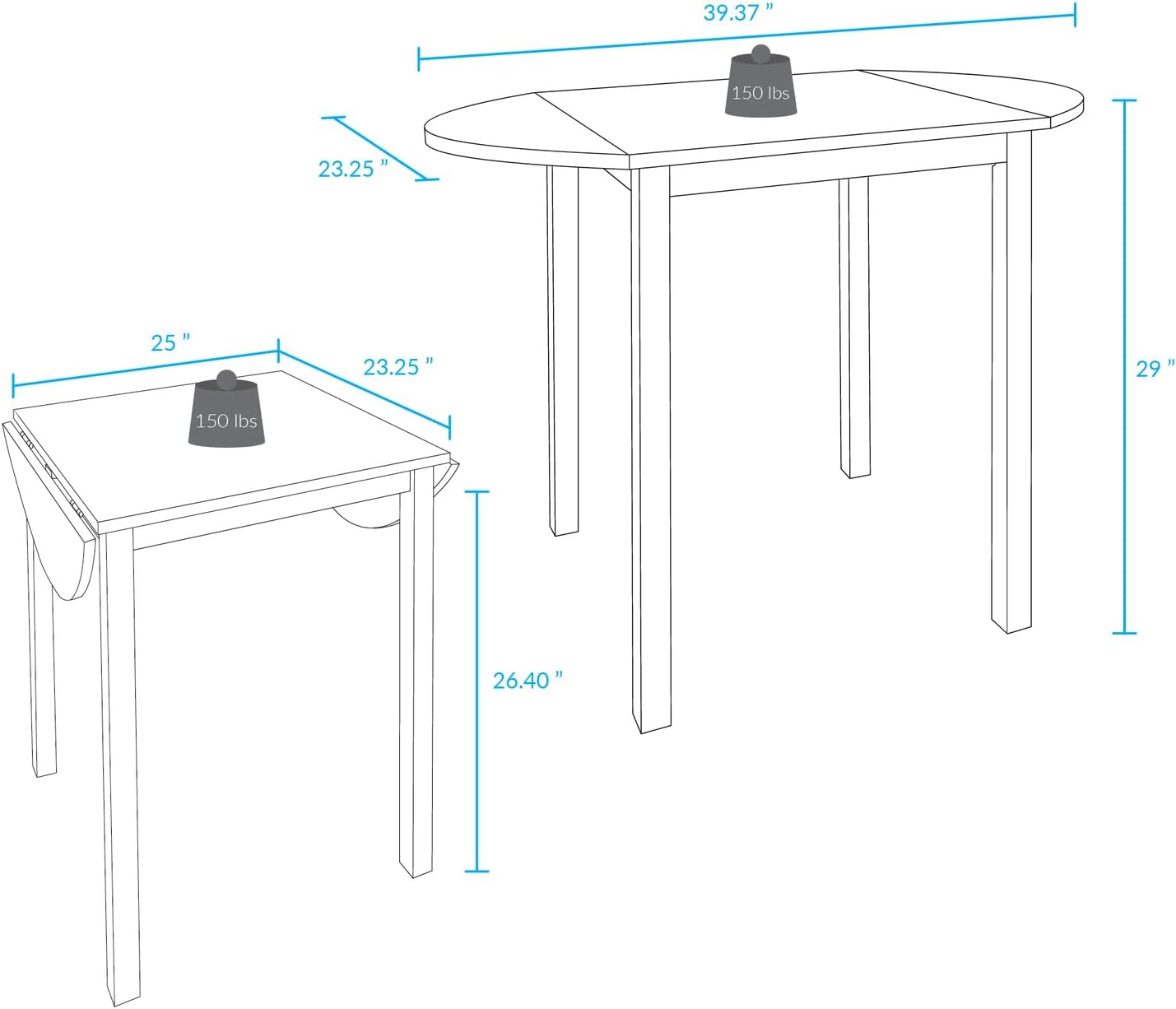 39.37 "

150 lbs

23.25 "

29 "

25 "

23.25 "

150 lbs

26.40 "